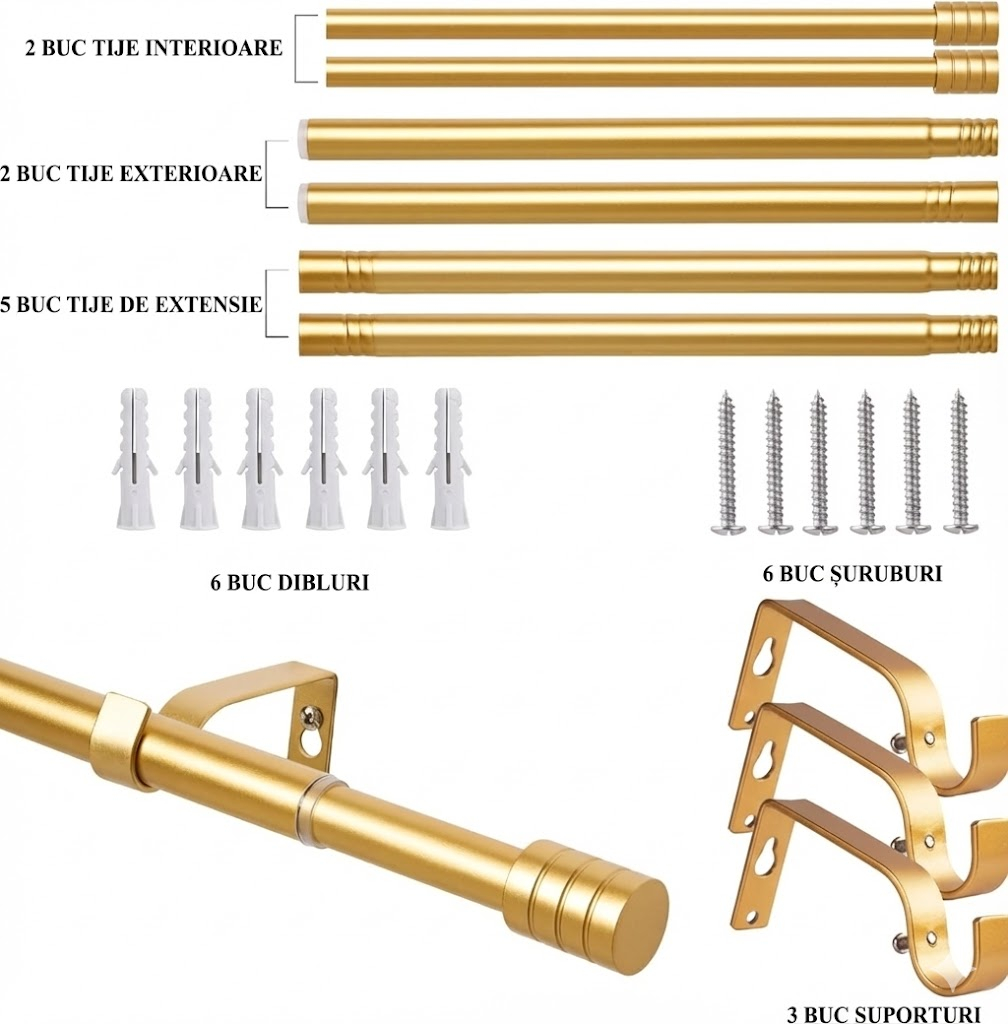 2 BUC TIJE INTERIOARE

2 BUC TIJE EXTERIOARE

5 BUC TIJE DE EXTENSIE

6 BUC DIBLURI

6 BUC ȘURUBURI

3 BUC SUPORTURI