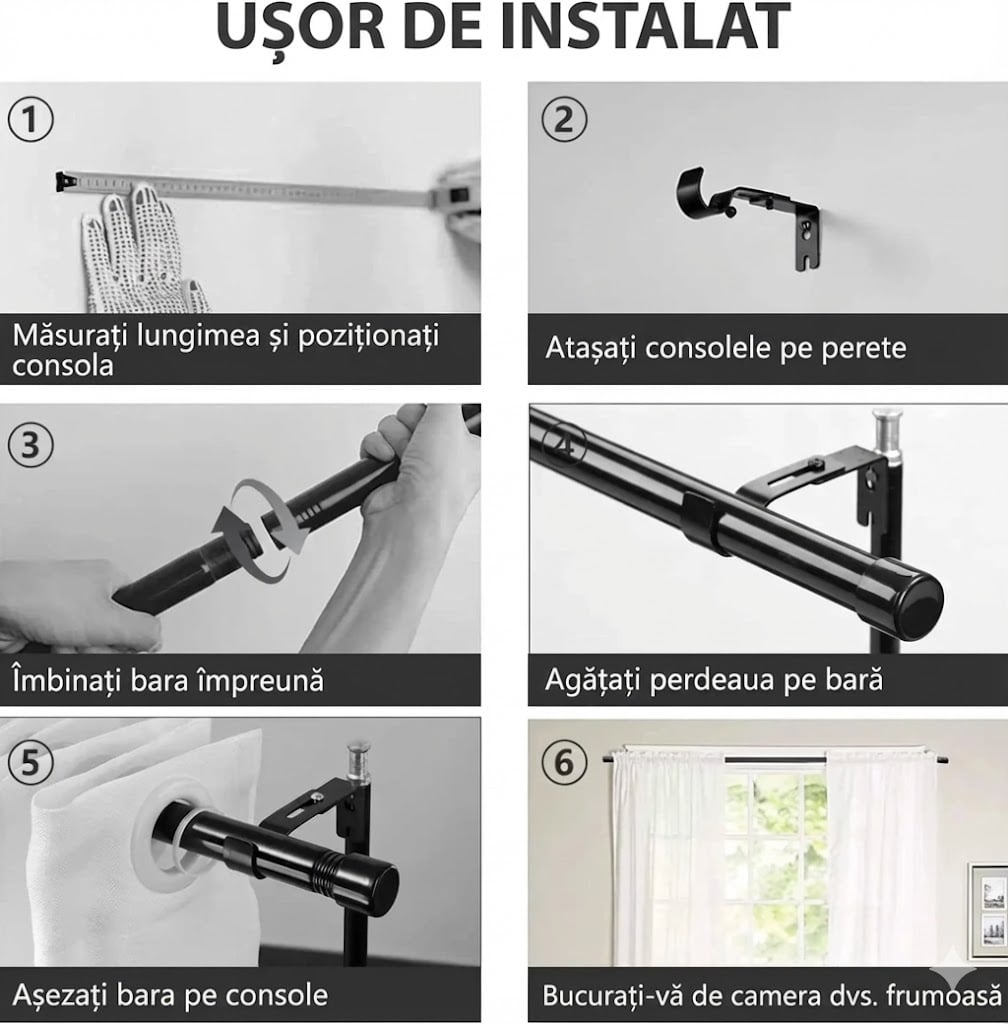 UȘOR DE INSTALAT

①
Măsurați lungimea și poziționați consola

②
Atașați consolele pe perete

③
Îmbinați bara împreună

④
Agățați perdeaua pe bară

⑤
Așezați bara pe console

⑥
Bucurați-vă de camera dvs. frumoasă