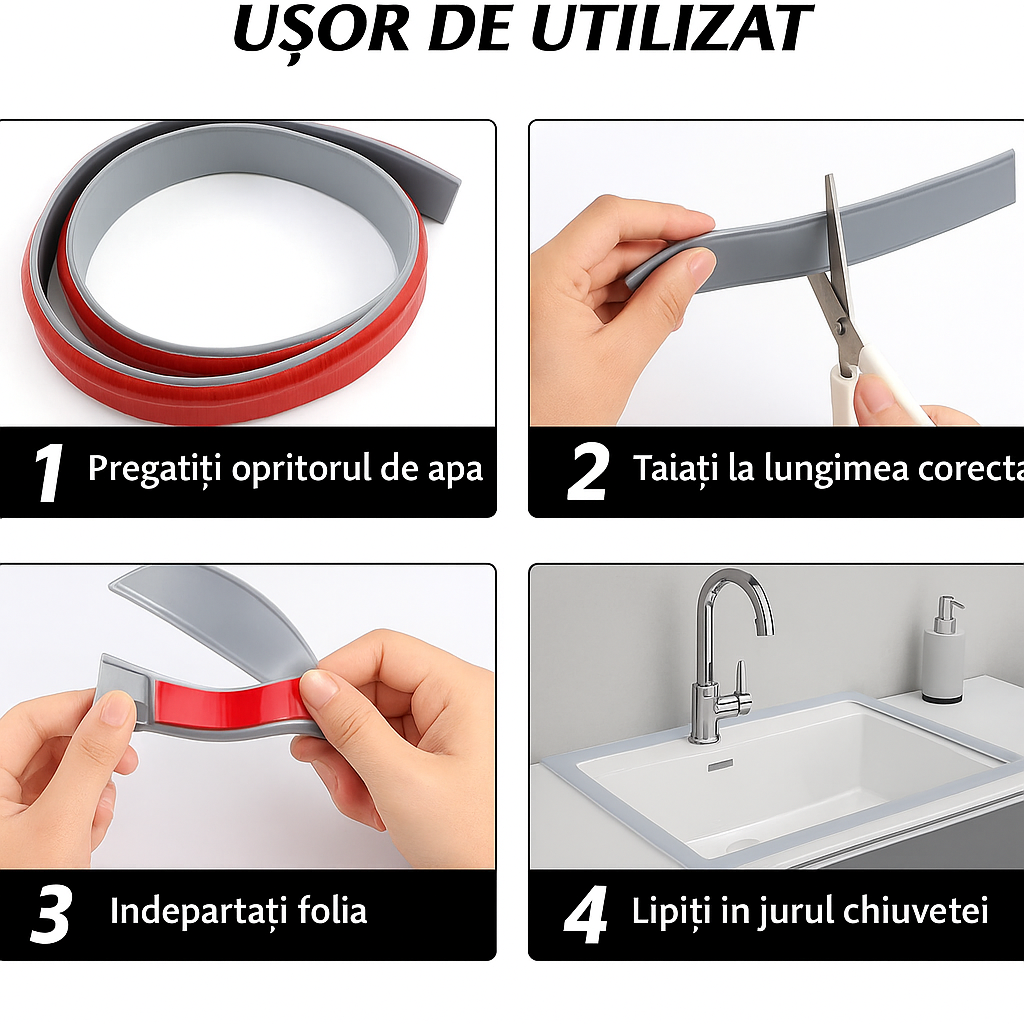 UȘOR DE UTILIZAT

1 Pregatiți opritorul de apa

2 Taiați la lungimea corecta

3 Indepartați folia

4 Lipiți in jurul chiuvetei