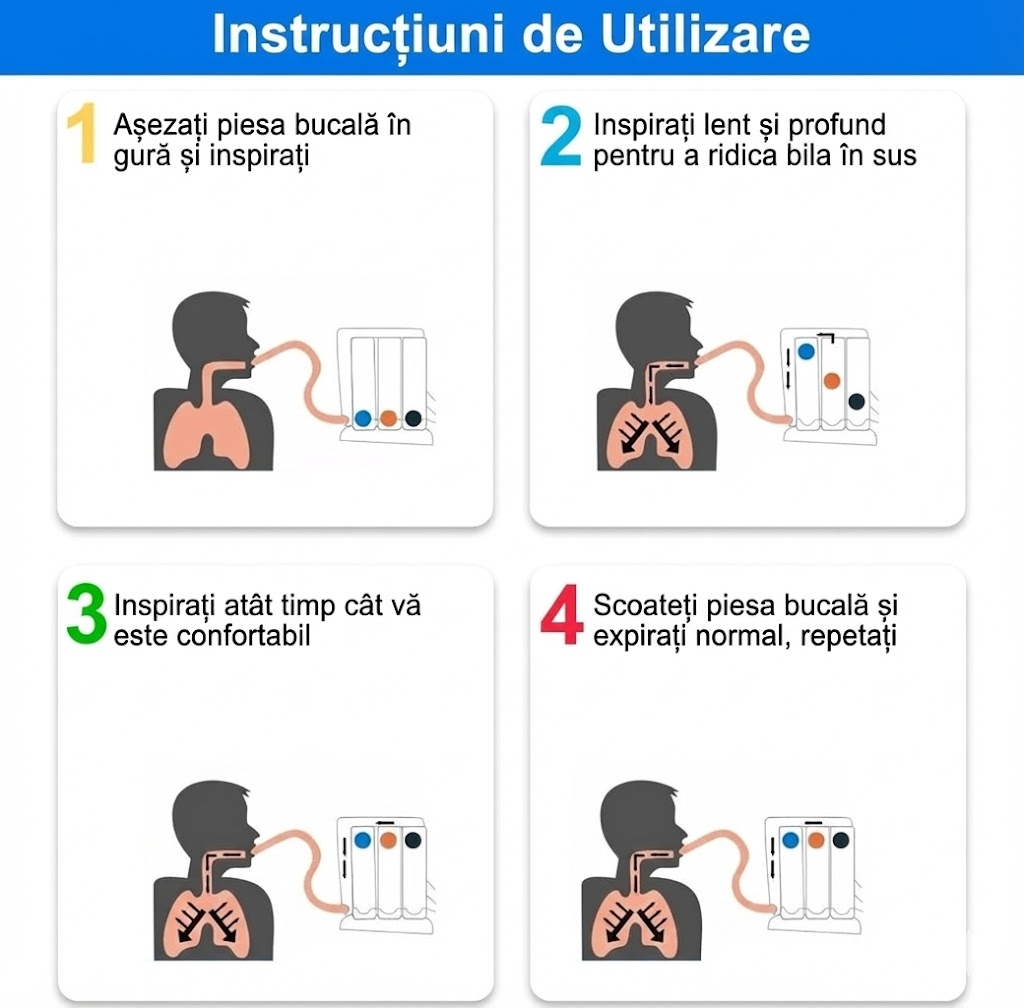 Instrucțiuni de Utilizare

1 Așezați piesa bucală în gură și inspirați

2 Inspirați lent și profund pentru a ridica bila în sus

3 Inspirați atât timp cât vă este confortabil

4 Scoateți piesa bucală și expirați normal, repetați