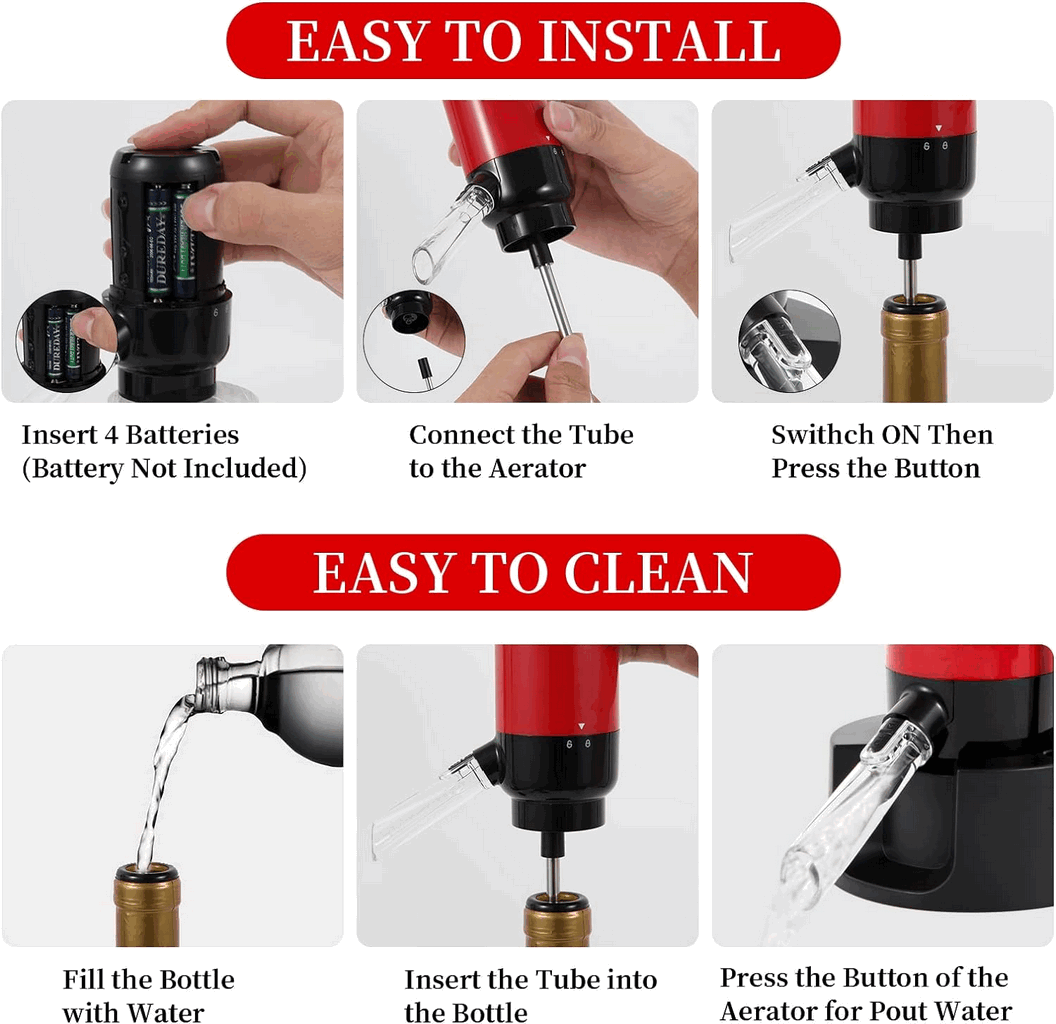 EASY TO INSTALL

DUREDAY

DUREDAY

Insert 4 Batteries
(Battery Not Included)

Connect the Tube
to the Aerator

Swithch ON Then
Press the Button

EASY TO CLEAN

Fill the Bottle
with Water

Insert the Tube into
the Bottle

Press the Button of the
Aerator for Pout Water