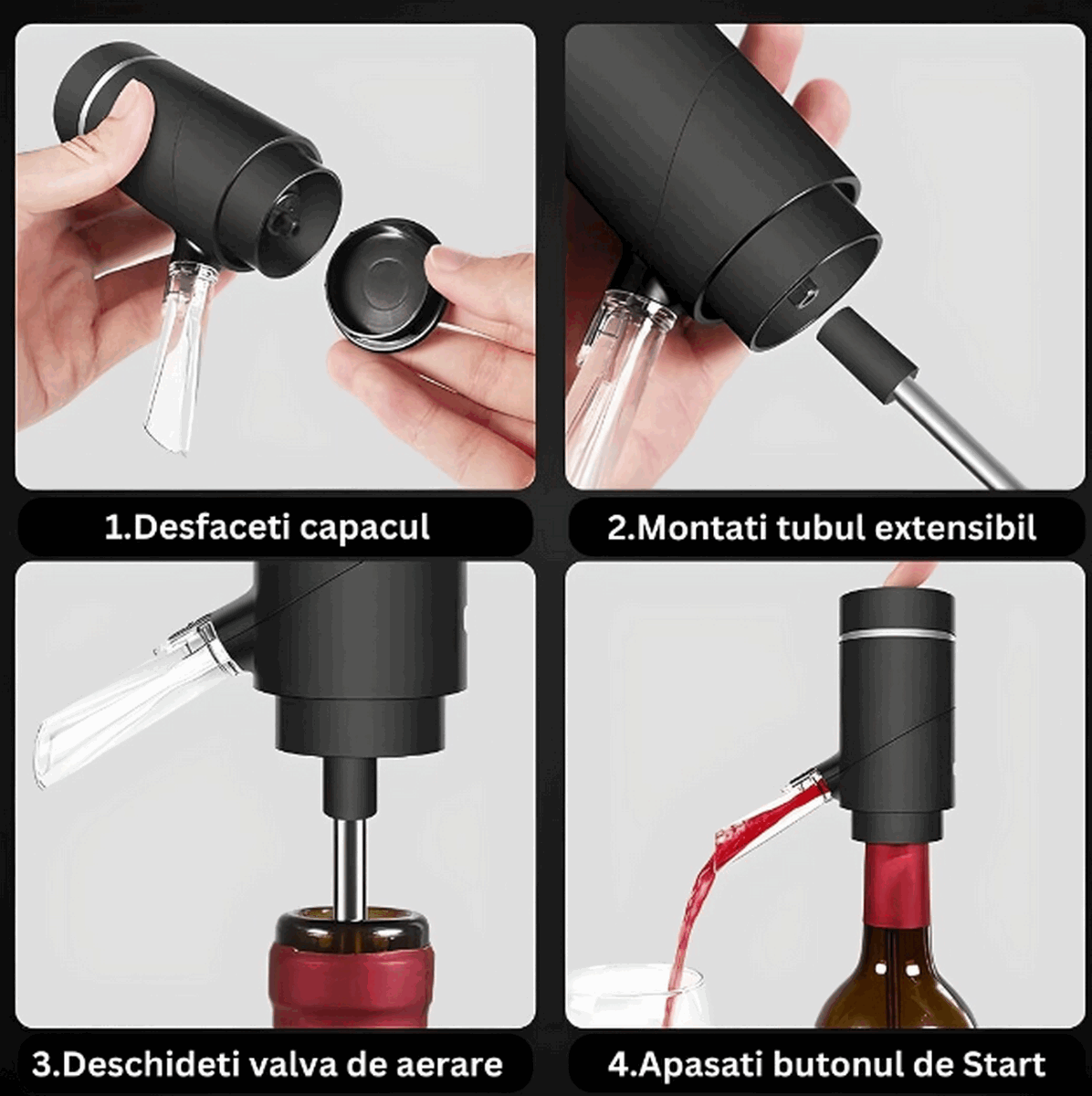 1.Desfaceti capacul

2.Montati tubul extensibil

3.Deschideti valva de aerare

4.Apasati butonul de Start