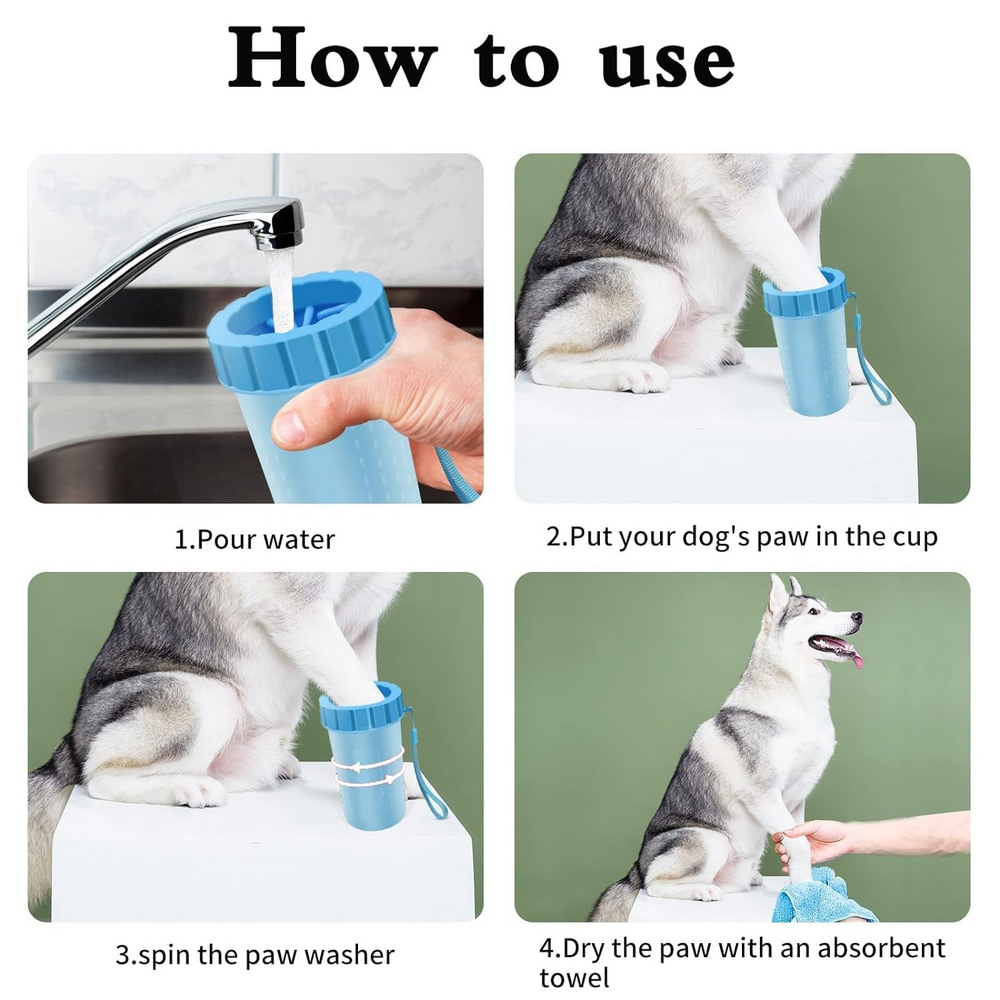 How to use

1.Pour water

2.Put your dog's paw in the cup

3.spin the paw washer

4.Dry the paw with an absorbent towel