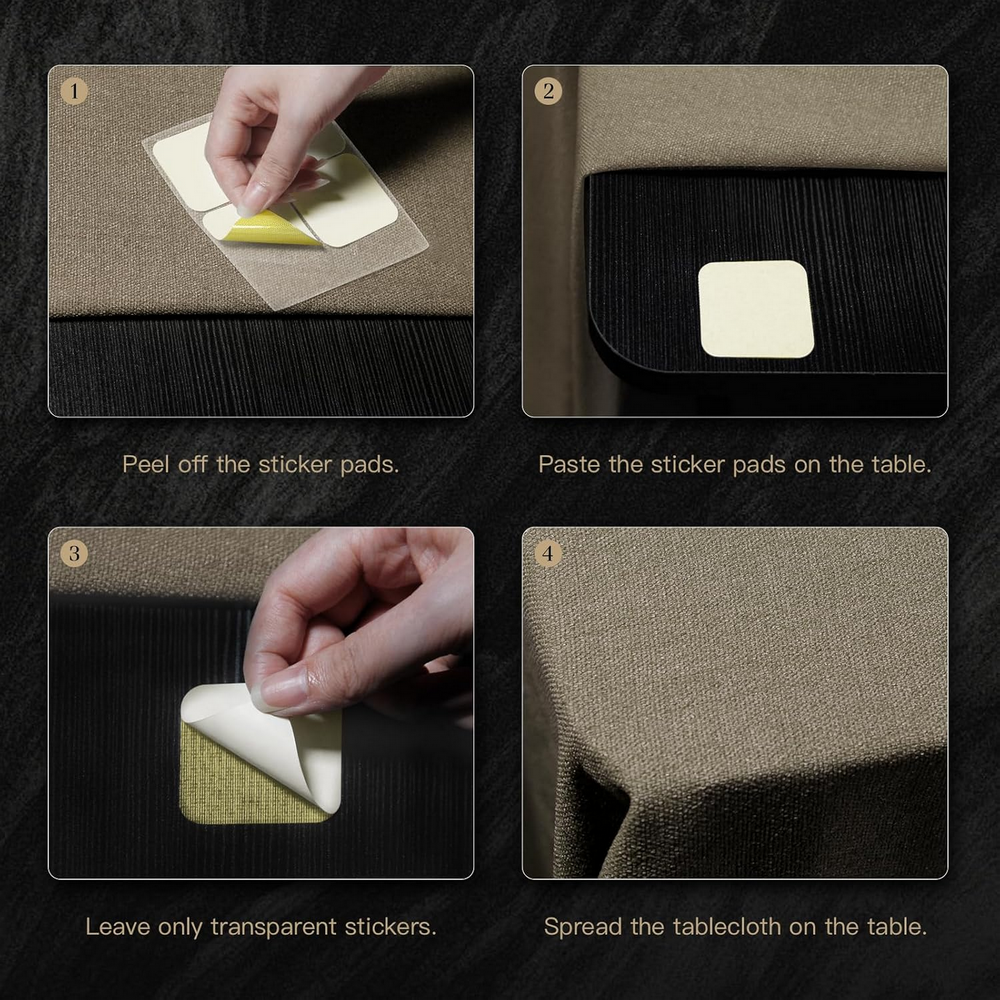 1

Peel off the sticker pads.

2

Paste the sticker pads on the table.

3

Leave only transparent stickers.

4

Spread the tablecloth on the table.