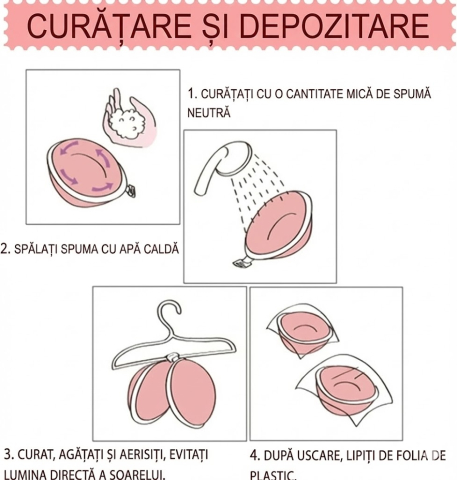 CURĂȚARE ȘI DEPOZITARE

1. CURĂȚAȚI CU O CANTITATE MICĂ DE SPUMĂ NEUTRĂ

2. SPĂLAȚI SPUMA CU APĂ CALDĂ

3. CURAT, AGĂȚAȚI ȘI AERISIȚI, EVITAȚI LUMINA DIRECTĂ A SOARELUI.

4. DUPĂ USCARE, LIPIȚI DE FOLIA DE PLASTIC.