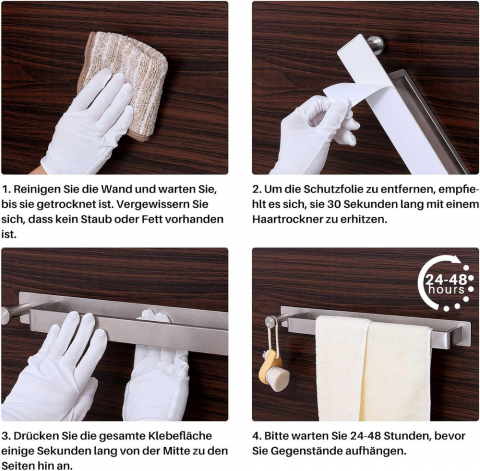 1. Reinigen Sie die Wand und warten Sie, bis sie getrocknet ist. Vergewissern Sie sich, dass kein Staub oder Fett vorhanden ist.

2. Um die Schutzfolie zu entfernen, empfiehlt es sich, sie 30 Sekunden lang mit einem Haartrockner zu erhitzen.

24-48 hours

3. Drücken Sie die gesamte Klebefläche einige Sekunden lang von der Mitte zu den Seiten hin an.

4. Bitte warten Sie 24-48 Stunden, bevor Sie Gegenstände aufhängen.