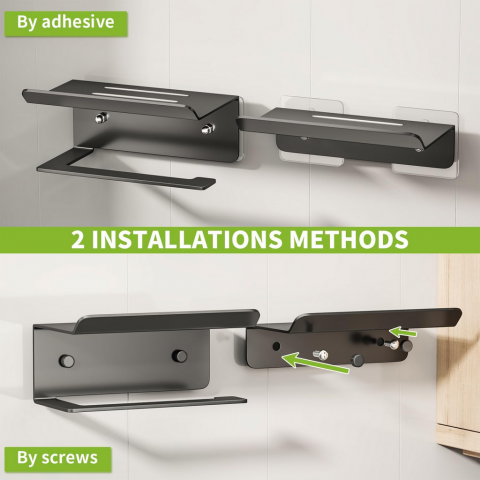 By adhesive

2 INSTALLATIONS METHODS

By screws