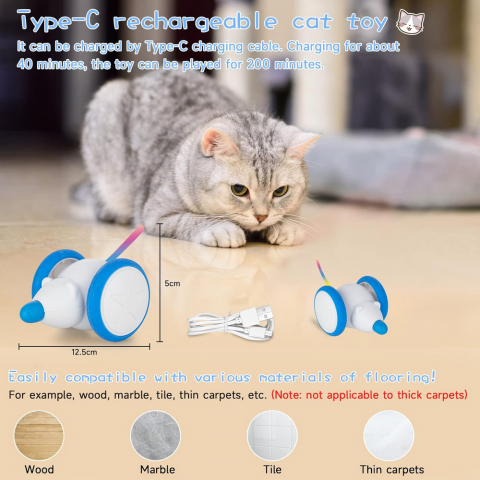 Type-C rechargeable cat toy

It can be charged by Type-C charging cable. Charging for about 40 minutes, the toy can be played for 200 minutes.

5cm

12.5cm

Easily compatible with various materials of flooring!

For example, wood, marble, tile, thin carpets, etc. (Note: not applicable to thick carpets)

Wood

Marble

Tile

Thin carpets