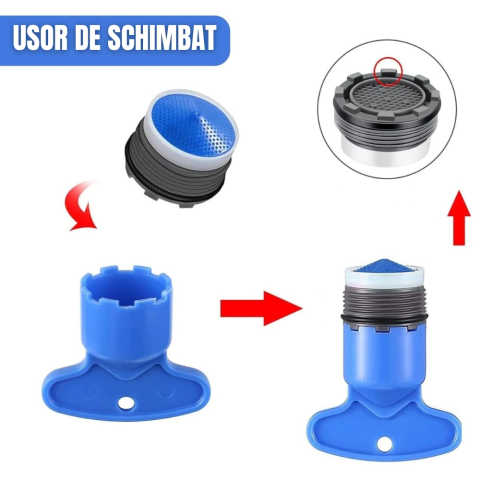 USOR DE SCHIMBAT