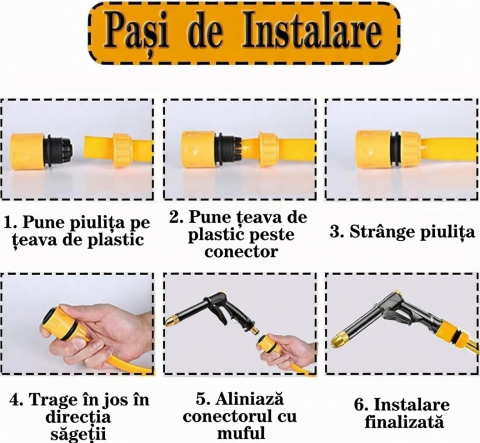 Pași de Instalare

1. Pune piulița pe țeava de plastic

2. Pune țeava de plastic peste conector

3. Strânge piulița

4. Trage în jos în direcția săgeții

5. Aliniază conectorul cu muful

6. Instalare finalizată