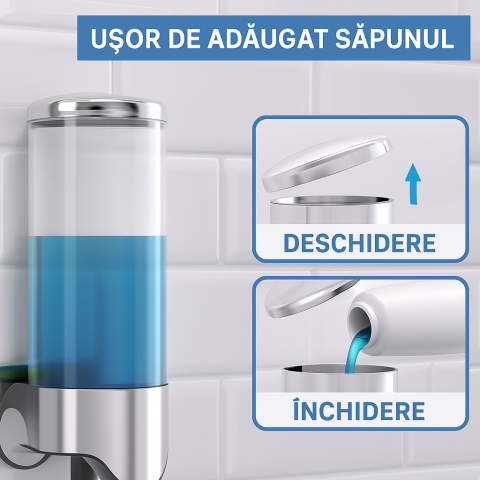 UŞOR DE ADĂUGAT SĂPUNUL

DESCHIDERE

ÎNCHIDERE