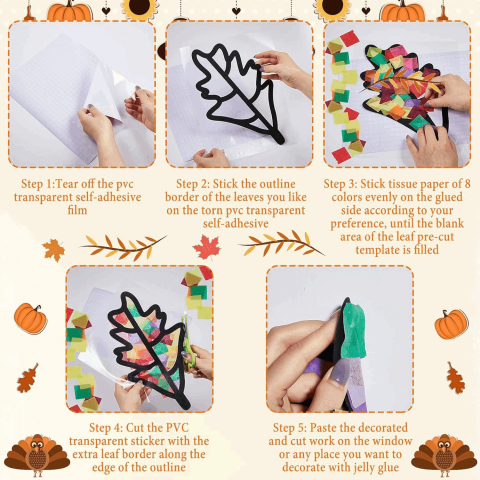 Step 1:Tear off the pvc transparent self-adhesive film

Step 2: Stick the outline border of the leaves you like on the torn pvc transparent self-adhesive

Step 3: Stick tissue paper of 8 colors evenly on the glued side according to your preference, until the blank area of the leaf pre-cut template is filled

Step 4: Cut the PVC transparent sticker with the extra leaf border along the edge of the outline

Step 5: Paste the decorated and cut work on the window or any place you want to decorate with jelly glue