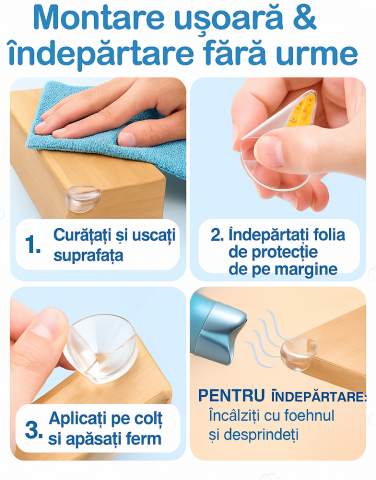 Montare ușoară & îndepărtare fără urme

1. Curățați și uscați suprafața

2. Îndepărtați folia de protecție de pe margine

3. Aplicați pe colț si apăsați ferm

PENTRU ÎNDEPĂRTARE:
Încălziți cu foehnul și desprindeți