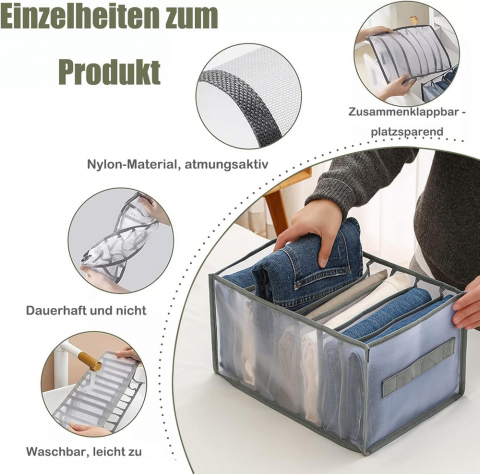 Einzelheiten zum Produkt

Zusammenklappbar - platzsparend

Nylon-Material, atmungsaktiv

Dauerhaft und nicht

Waschbar, leicht zu