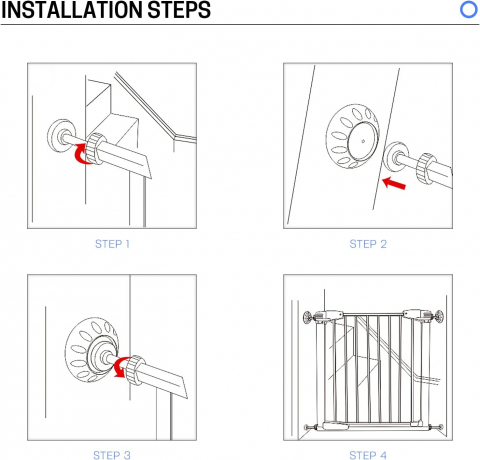 INSTALLATION STEPS

STEP 1

STEP 2

STEP 3

STEP 4