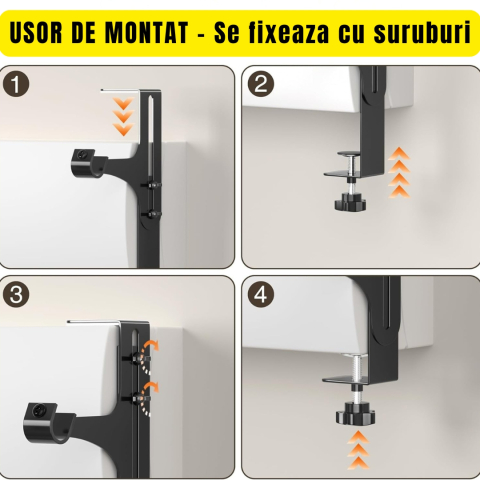 USOR DE MONTAT - Se fixeaza cu suruburi

1

2

3

4