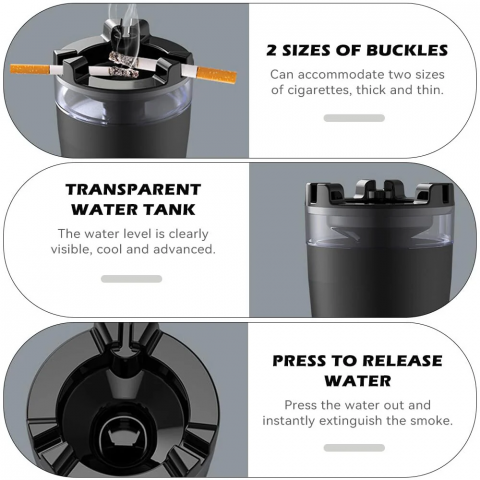 2 SIZES OF BUCKLES

Can accommodate two sizes of cigarettes, thick and thin.

TRANSPARENT WATER TANK

The water level is clearly visible, cool and advanced.

PRESS TO RELEASE WATER

Press the water out and instantly extinguish the smoke.