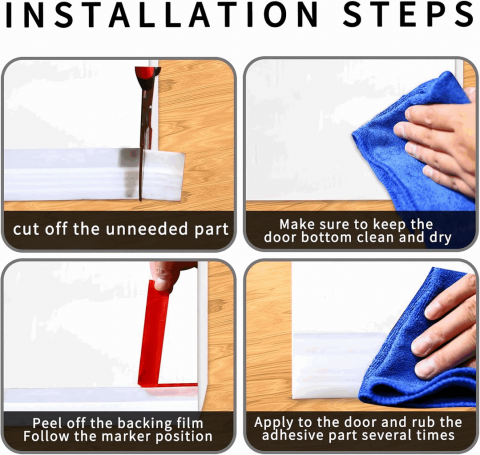 INSTALLATION STEPS

cut off the unneeded part

Make sure to keep the door bottom clean and dry

Peel off the backing film
Follow the marker position

Apply to the door and rub the adhesive part several times