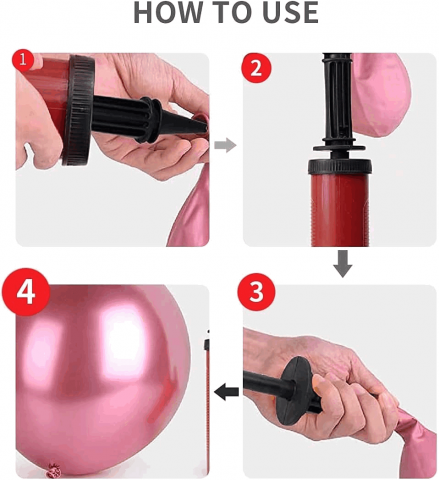 HOW TO USE

1

2

3

4