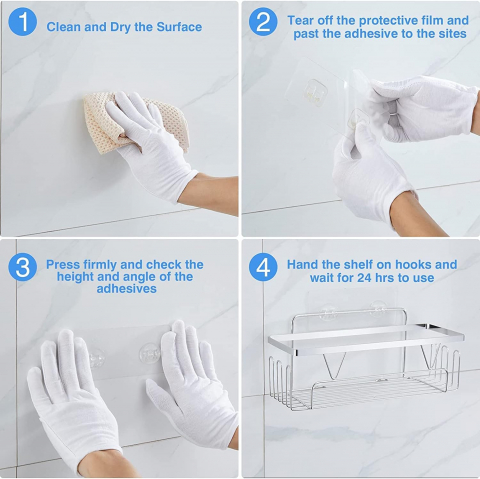 1 Clean and Dry the Surface

2 Tear off the protective film and past the adhesive to the sites

3 Press firmly and check the height and angle of the adhesives

4 Hand the shelf on hooks and wait for 24 hrs to use