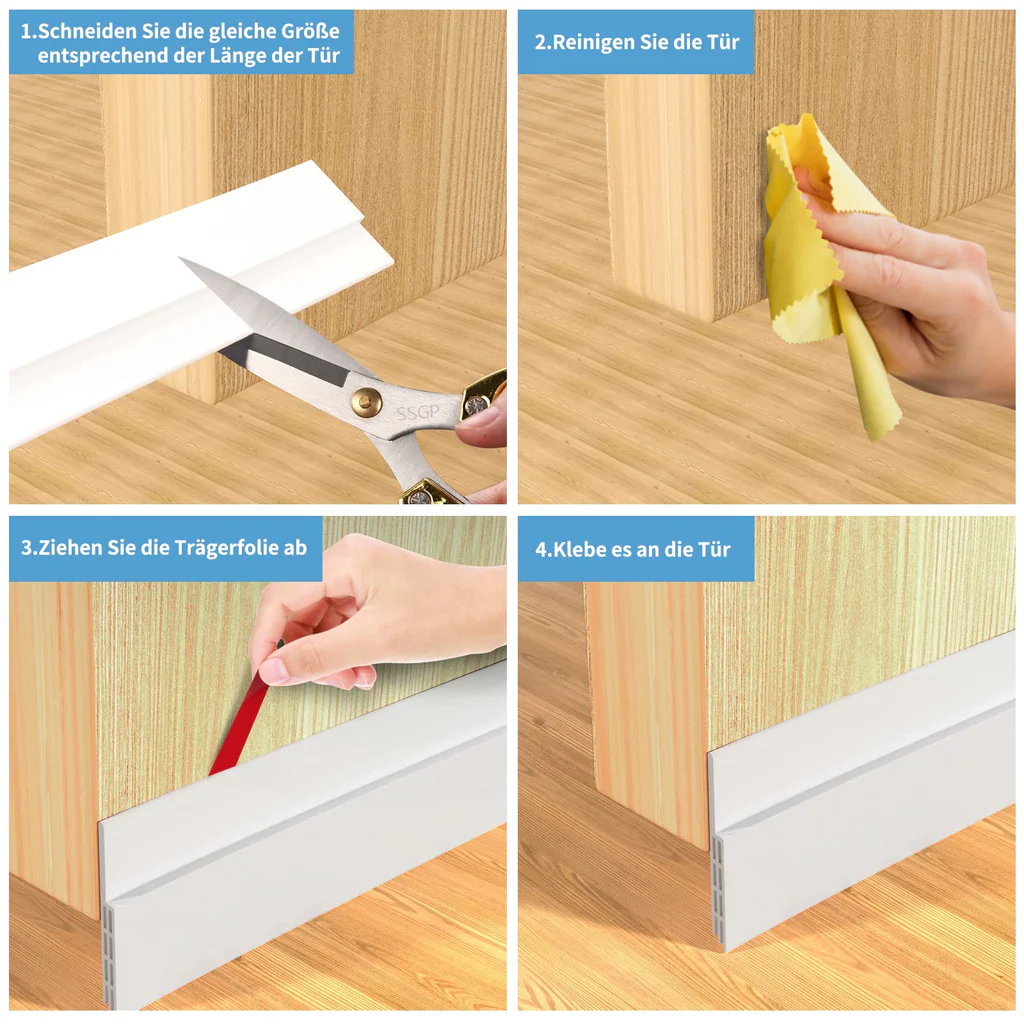 1.Schneiden Sie die gleiche Größe entsprechend der Länge der Tür

SSGP

2.Reinigen Sie die Tür

3.Ziehen Sie die Trägerfolie ab

4.Klebe es an die Tür