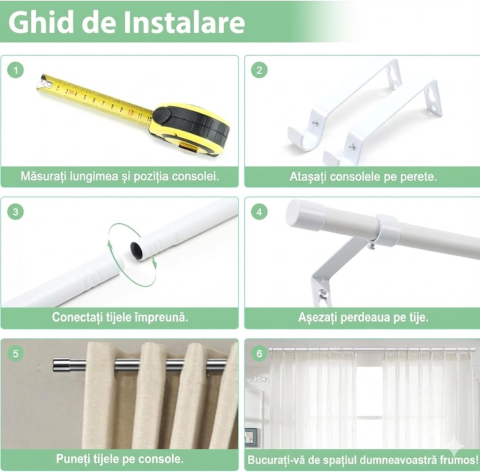 Ghid de Instalare

1

Măsurați lungimea și poziția consolei.

2

Atașați consolele pe perete.

3

Conectați tijele împreună.

4

Așezați perdeaua pe tije.

5

Puneți tijele pe console.

6

Bucurați-vă de spațiul dumneavoastră frumos!