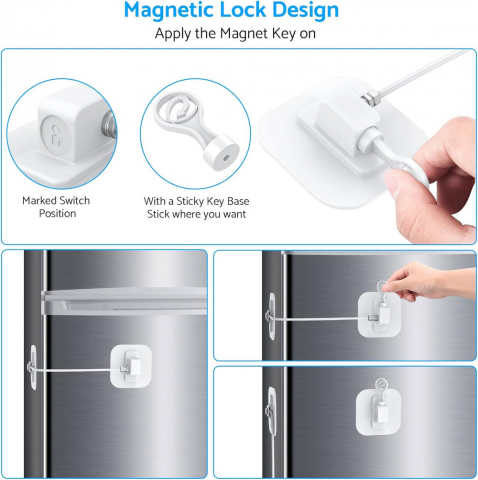 Magnetic Lock Design
Apply the Magnet Key on

Marked Switch Position

With a Sticky Key Base Stick where you want