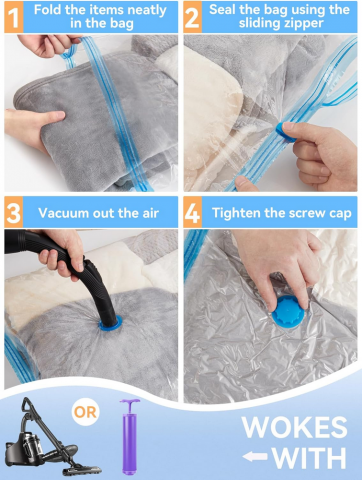 1 Fold the items neatly in the bag

2 Seal the bag using the sliding zipper

3 Vacuum out the air

4 Tighten the screw cap

OR

WOKES
WITH