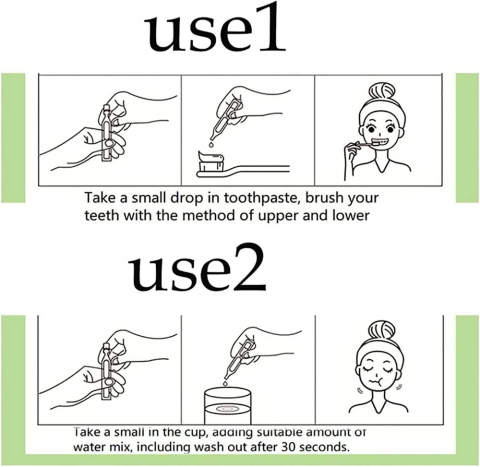 use1

Take a small drop in toothpaste, brush your teeth with the method of upper and lower

use2

Take a small in the cup, adding suitable amount of water mix, including wash out after 30 seconds.