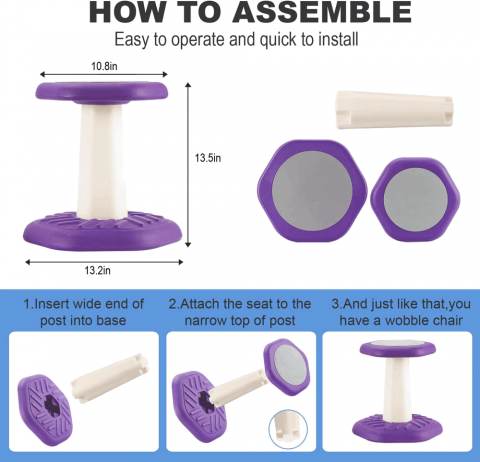 HOW TO ASSEMBLE

Easy to operate and quick to install

10.8in

13.5in

13.2in

1.Insert wide end of post into base

2.Attach the seat to the narrow top of post

3.And just like that,you have a wobble chair