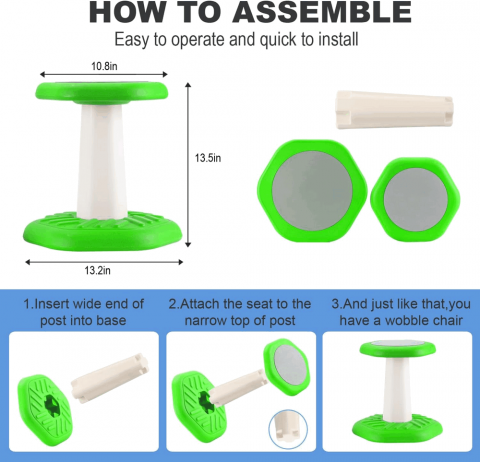 HOW TO ASSEMBLE

Easy to operate and quick to install

10.8in

13.5in

13.2in

1.Insert wide end of post into base

2.Attach the seat to the narrow top of post

3.And just like that,you have a wobble chair