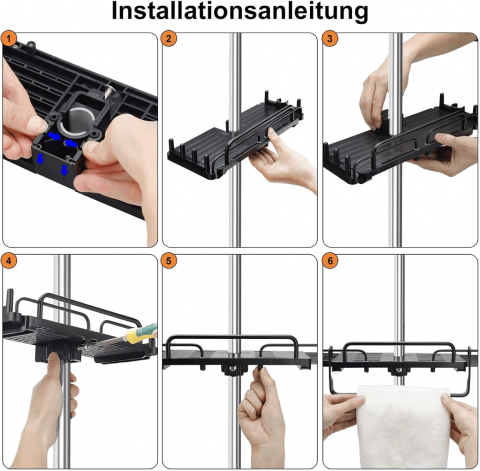 Installationsanleitung

1

2

3

4

5

6