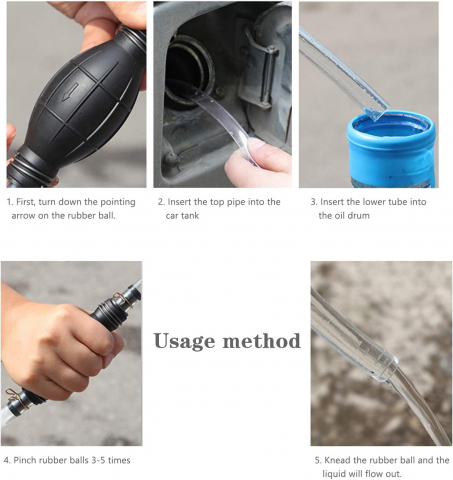 1. First, turn down the pointing arrow on the rubber ball.

2. Insert the top pipe into the car tank

3. Insert the lower tube into the oil drum

Usage method

4. Pinch rubber balls 3-5 times

5. Knead the rubber ball and the liquid will flow out.