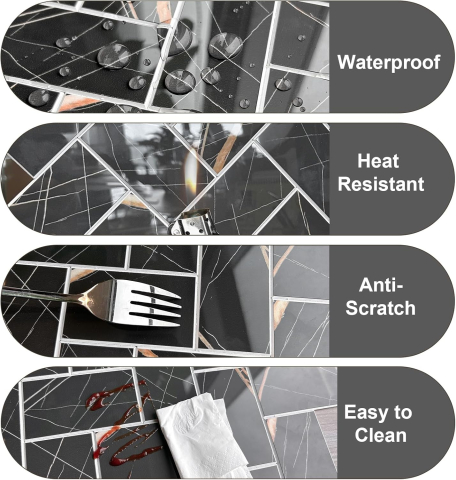 Waterproof

Heat Resistant

Anti-Scratch

Easy to Clean