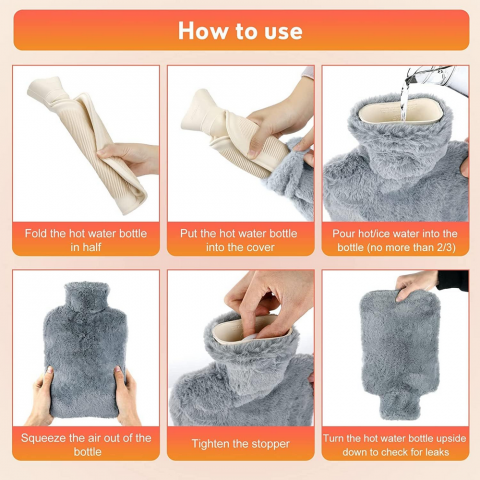 How to use

Fold the hot water bottle in half

Put the hot water bottle into the cover

Pour hot/ice water into the bottle (no more than 2/3)

Squeeze the air out of the bottle

Tighten the stopper

Turn the hot water bottle upside down to check for leaks