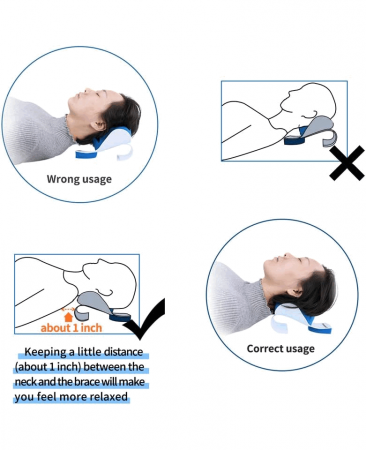 Wrong usage

about 1 inch

Keeping a little distance (about 1 inch) between the neck and the brace will make you feel more relaxed

Correct usage