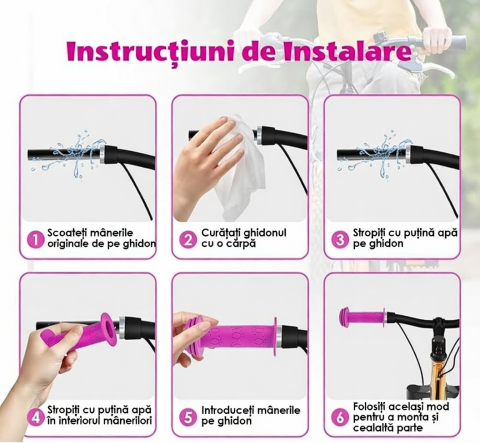 Instrucțiuni de Instalare

1 Scoateți mânerile originale de pe ghidon

2 Curățați ghidonul cu o cârpă

3 Stropiți cu puțină apă pe ghidon

4 Stropiți cu puțină apă în interiorul mânerilori

5 Introduceți mânerile pe ghidon

6 Folosiți același mod pentru a monta și cealaltă parte