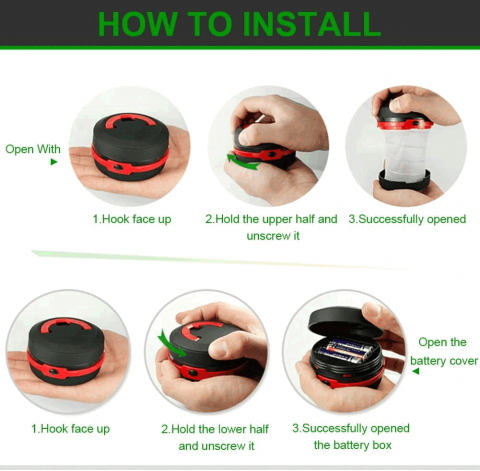 HOW TO INSTALL

Open With

1.Hook face up

2.Hold the upper half and unscrew it

3.Successfully opened

Open the battery cover

1.Hook face up

2.Hold the lower half and unscrew it

3.Successfully opened the battery box