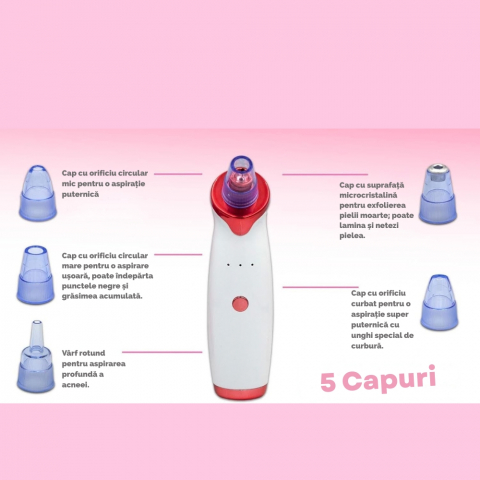 Cap cu orificiu circular mic pentru o aspirație puternică

Cap cu orificiu circular mare pentru o aspirare ușoară, poate îndepărta punctele negre și grăsimea acumulată.

Vârf rotund pentru aspirarea profundă a acneei.

Cap cu suprafață microcristalină pentru exfolierea pielii moarte; poate lamina și netezi pielea.

Cap cu orificiu curbat pentru o aspirație super puternică cu unghi special de curbură.

5 Capuri