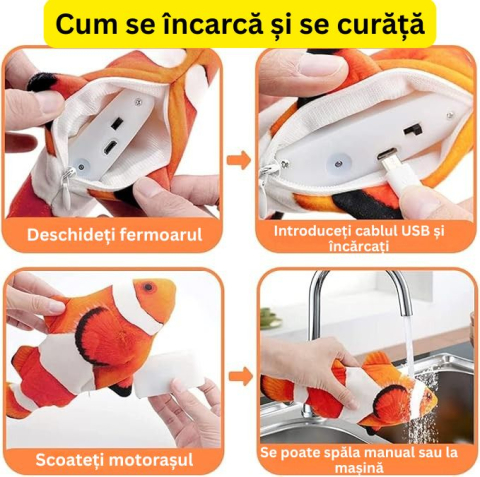 Cum se încarcă și se curăță

Deschideți fermoarul

Introduceți cablul USB și încărcați

Scoateți motorașul

Se poate spăla manual sau la mașină