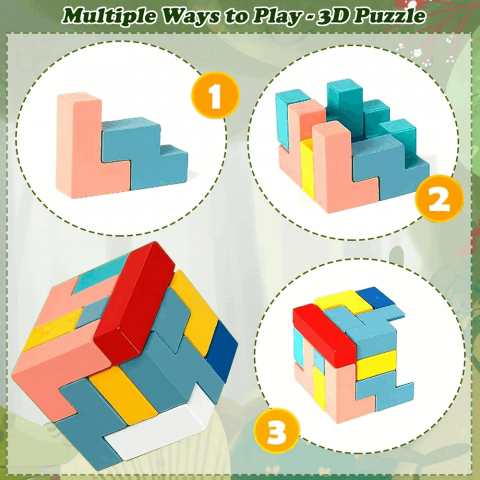 Multiple Ways to Play - 3D Puzzle

1

2

3