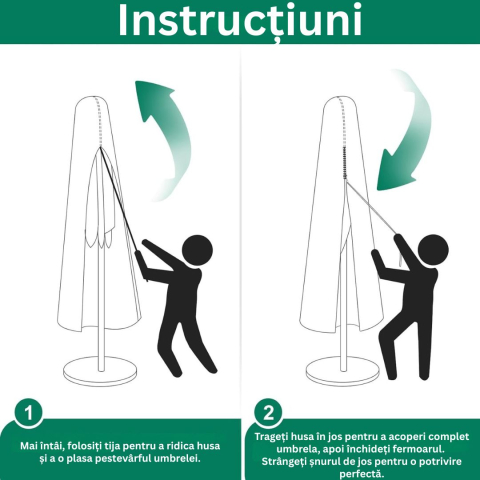 Instrucțiuni

1

Mai întâi, folosiți tija pentru a ridica husa și a o plasa pestevârful umbrelei.

2

Trageți husa în jos pentru a acoperi complet umbrela, apoi închideți fermoarul. Strângeți șnurul de jos pentru o potrivire perfectă.