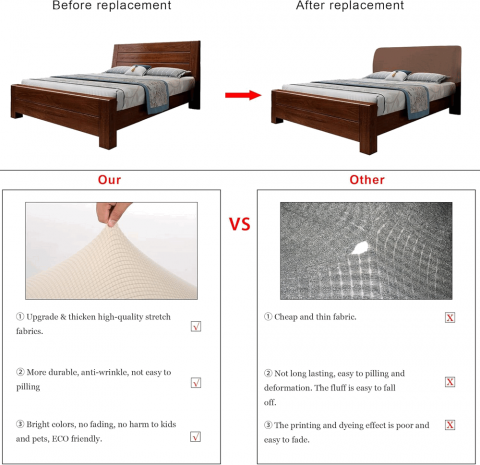 Before replacement

After replacement

Our

VS

Other

① Upgrade & thicken high-quality stretch fabrics. √

② More durable, anti-wrinkle, not easy to pilling √

③ Bright colors, no fading, no harm to kids and pets, ECO friendly. √

① Cheap and thin fabric. X

② Not long lasting, easy to pilling and deformation. The fluff is easy to fall off. X

③ The printing and dyeing effect is poor and easy to fade. X