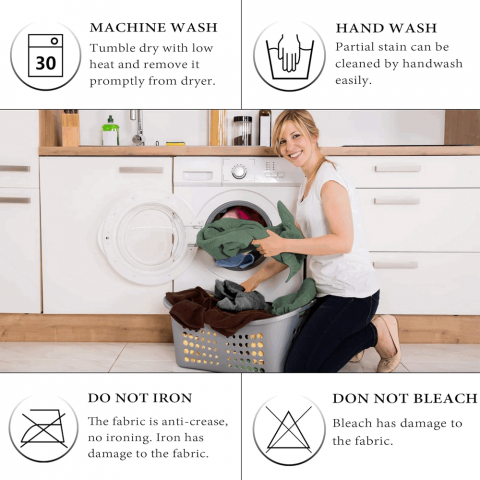 30

MACHINE WASH
Tumble dry with low heat and remove it promptly from dryer.

HAND WASH
Partial stain can be cleaned by handwash easily.

DO NOT IRON
The fabric is anti-crease, no ironing. Iron has damage to the fabric.

DON NOT BLEACH
Bleach has damage to the fabric.