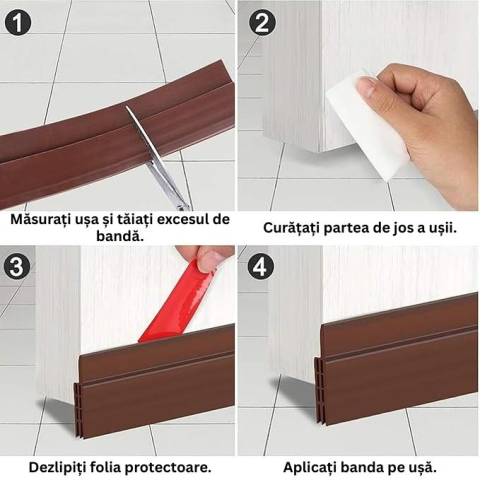 1

Măsurați ușa și tăiați excesul de bandă.

2

Curățați partea de jos a ușii.

3

Dezlipiți folia protectoare.

4

Aplicați banda pe ușă.