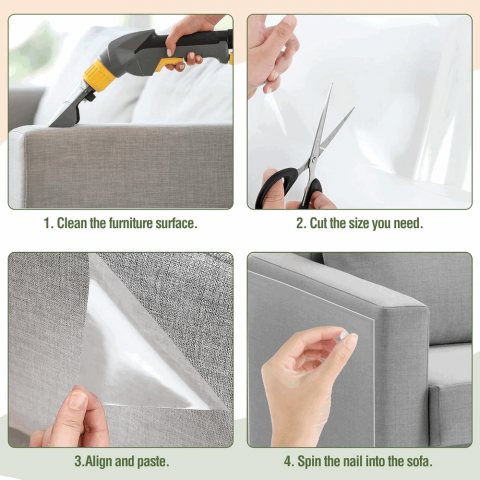 1. Clean the furniture surface.

2. Cut the size you need.

3.Align and paste.

4. Spin the nail into the sofa.