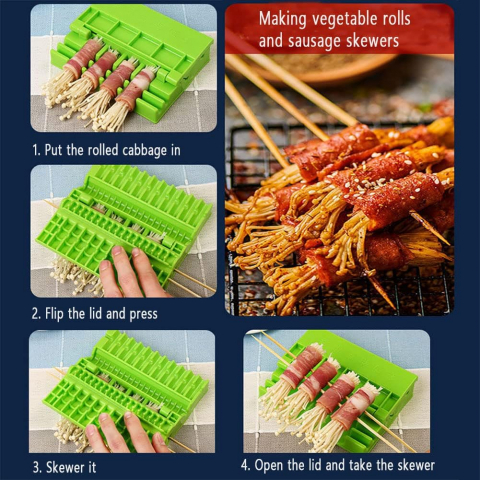 Making vegetable rolls and sausage skewers

1. Put the rolled cabbage in

2. Flip the lid and press

3. Skewer it

4. Open the lid and take the skewer