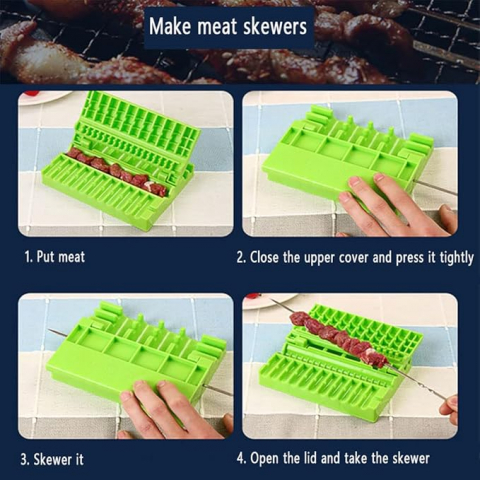 Make meat skewers

1. Put meat

2. Close the upper cover and press it tightly

3. Skewer it

4. Open the lid and take the skewer