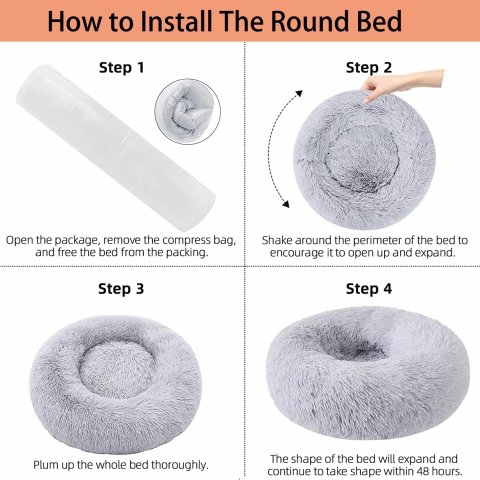 How to Install The Round Bed

Step 1

Open the package, remove the compress bag, and free the bed from the packing.

Step 2

Shake around the perimeter of the bed to encourage it to open up and expand.

Step 3

Plum up the whole bed thoroughly.

Step 4

The shape of the bed will expand and continue to take shape within 48 hours.