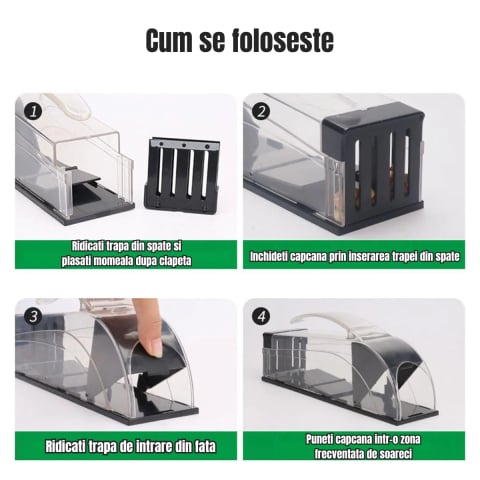 Cum se foloseste

1

Ridicati trapa din spate si plasati momeala dupa clapeta

2

Inchideti capcana prin inserarea trapei din spate

3

Ridicati trapa de intrare din fata

4

Puneti capcana intr-o zona frecventata de soareci